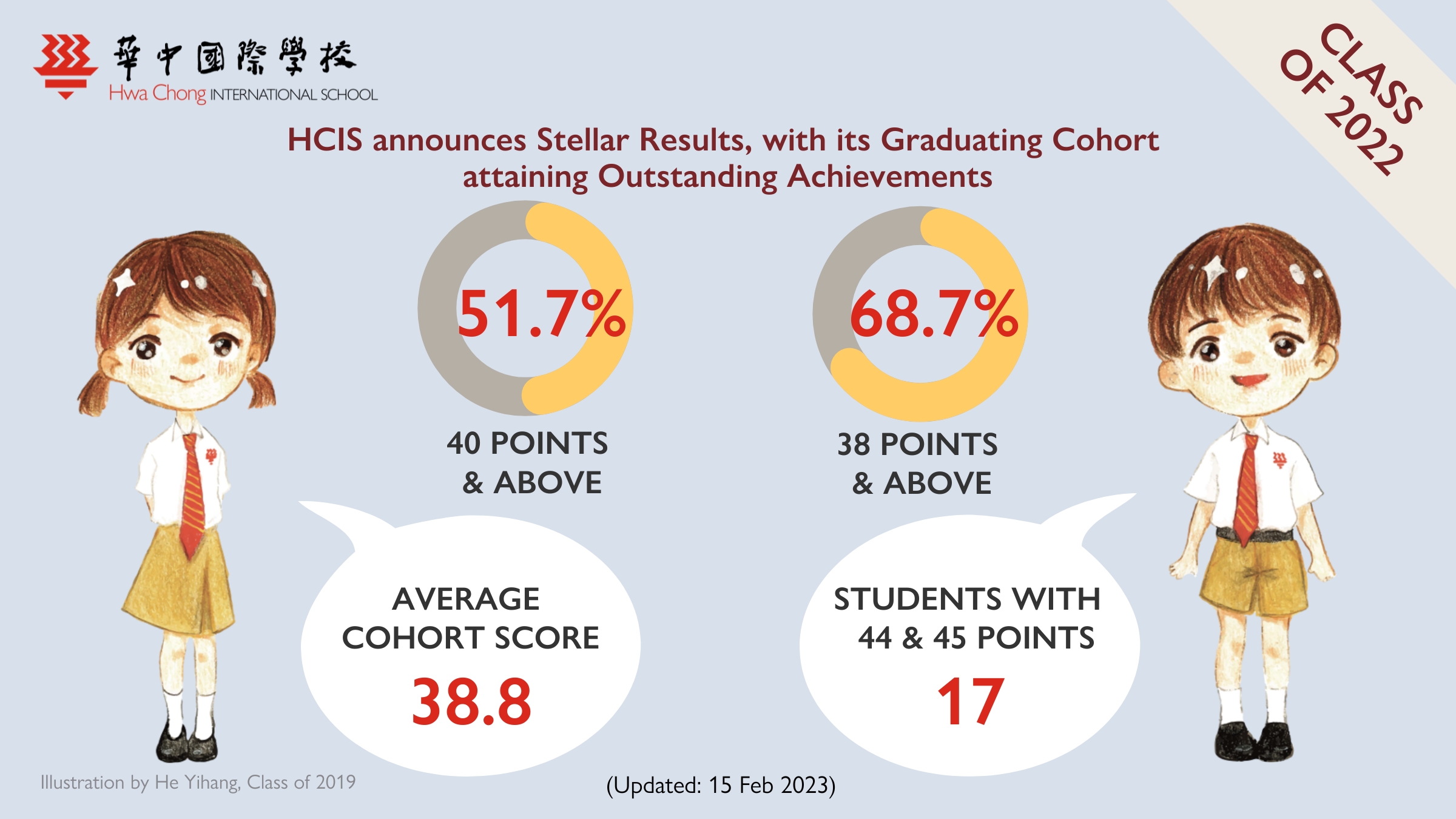 華中國際學校
Hwa Chong INTERNATIONAL SCHOOL

CLASS OF 2022

HCIS announces Stellar Results, with its Graduating Cohort attaining Outstanding Achievements

51.7%

40 POINTS & ABOVE

68.7%

38 POINTS & ABOVE

AVERAGE COHORT SCORE
38.8

STUDENTS WITH 44 & 45 POINTS
17

Illustration by He Yihang, Class of 2019

(Updated: 15 Feb 2023)